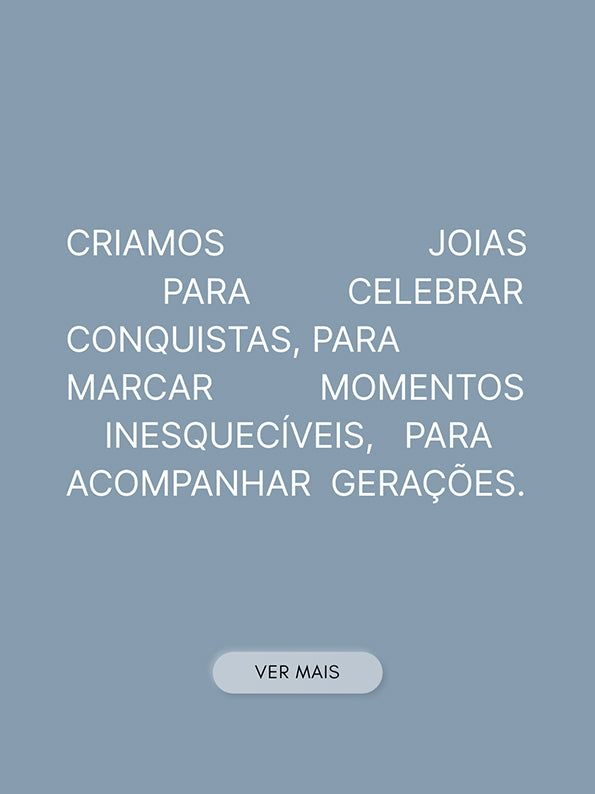 CRIAMOS JOIAS PARA CELEBRAR CONQUISTAS, PARA MARCAR MOMENTOS INESQUECÍVEIS, PARA ACOMPANHAR GERAÇÕES.

VER MAIS